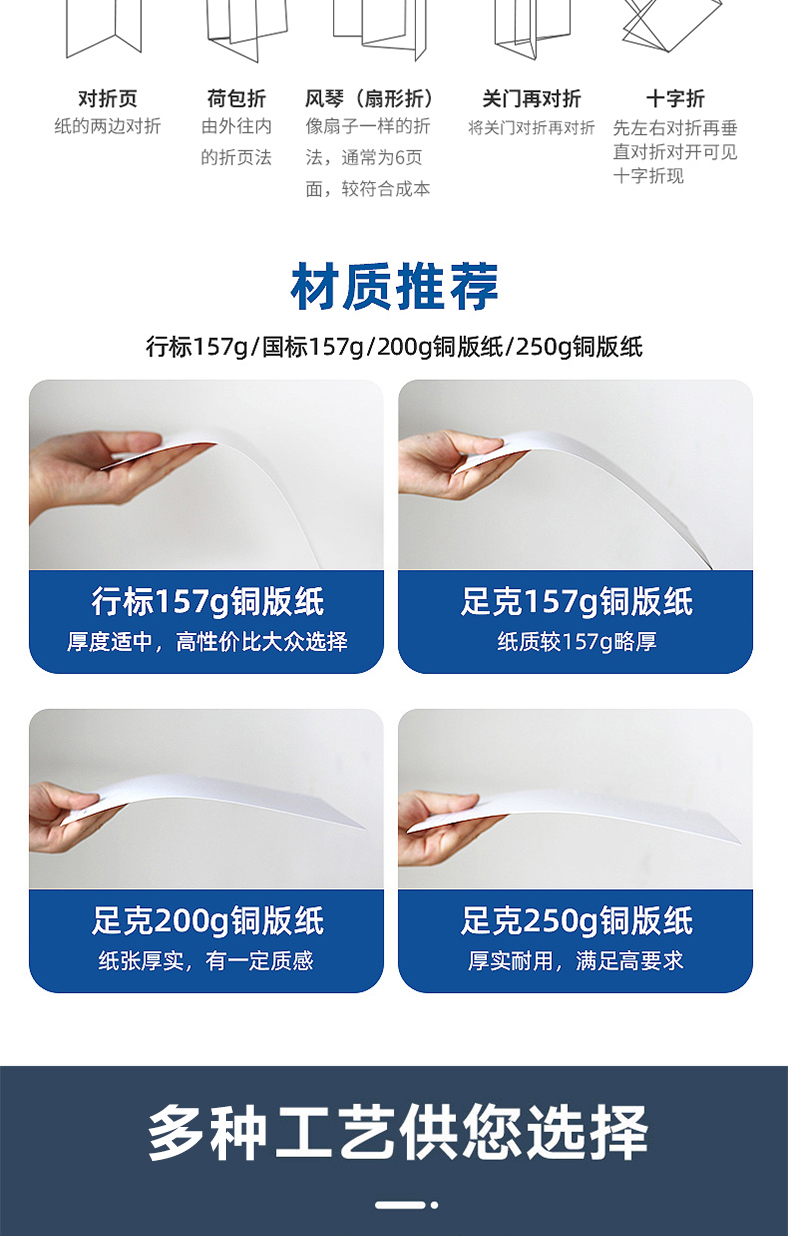 对折页
纸的两边对折

荷包折
由外往内的折页法

风琴（扇形折）
像扇子一样的折法，通常为6页面，较符合成本

关门再对折
将关门对折再对折

十字折
先左右对折再垂直对折对开可见十字折现

材质推荐
行标157g/国标157g/200g铜版纸/250g铜版纸

行标157g铜版纸
厚度适中，高性价比大众选择

足克157g铜版纸
纸质较157g略厚

足克200g铜版纸
纸张厚实，有一定质感

足克250g铜版纸
厚实耐用，满足高要求

多种工艺供您选择